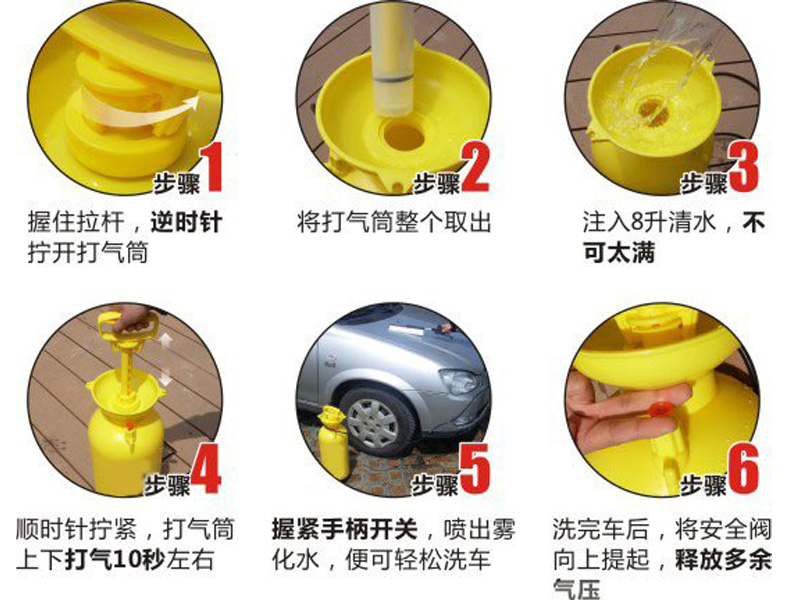 步骤1
握住拉杆，逆时针拧开打气筒

步骤2
将打气筒整个取出

步骤3
注入8升清水，不可太满

步骤4
顺时针拧紧，打气筒上下打气10秒左右

步骤5
握紧手柄开关，喷出雾化水，便可轻松洗车

步骤6
洗完车后，将安全阀向上提起，释放多余气压